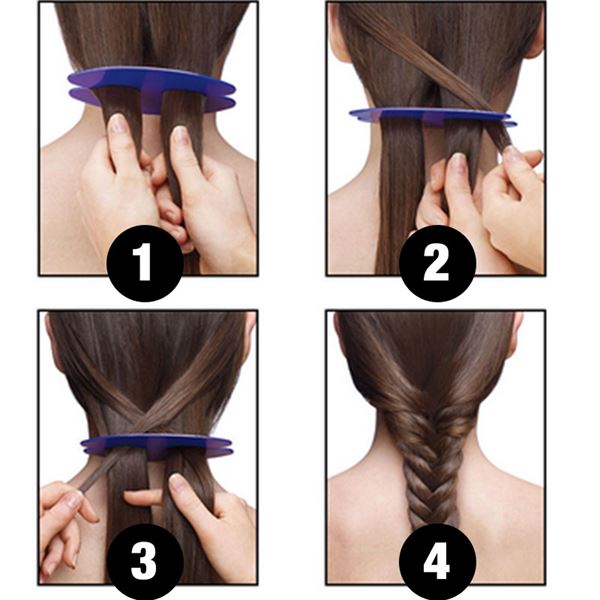 1

2

3

4