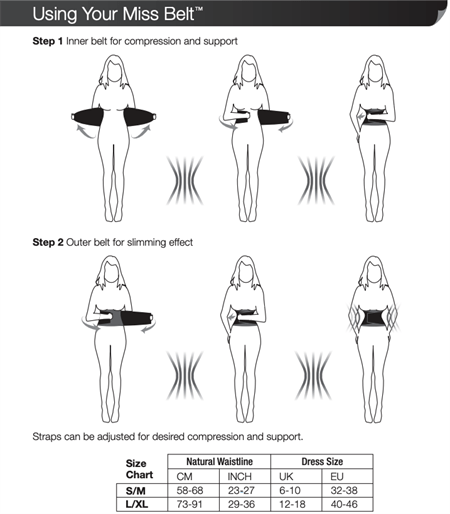 Using Your Miss Belt™

**Step 1** Inner belt for compression and support

**Step 2** Outer belt for slimming effect

Straps can be adjusted for desired compression and support.

| Size Chart | Natural Waistline | | Dress Size | |
|---|---|---|---|---|
| | CM | INCH | UK | EU |
| S/M | 58-68 | 23-27 | 6-10 | 32-38 |
| L/XL | 73-91 | 29-36 | 12-18 | 40-46 |