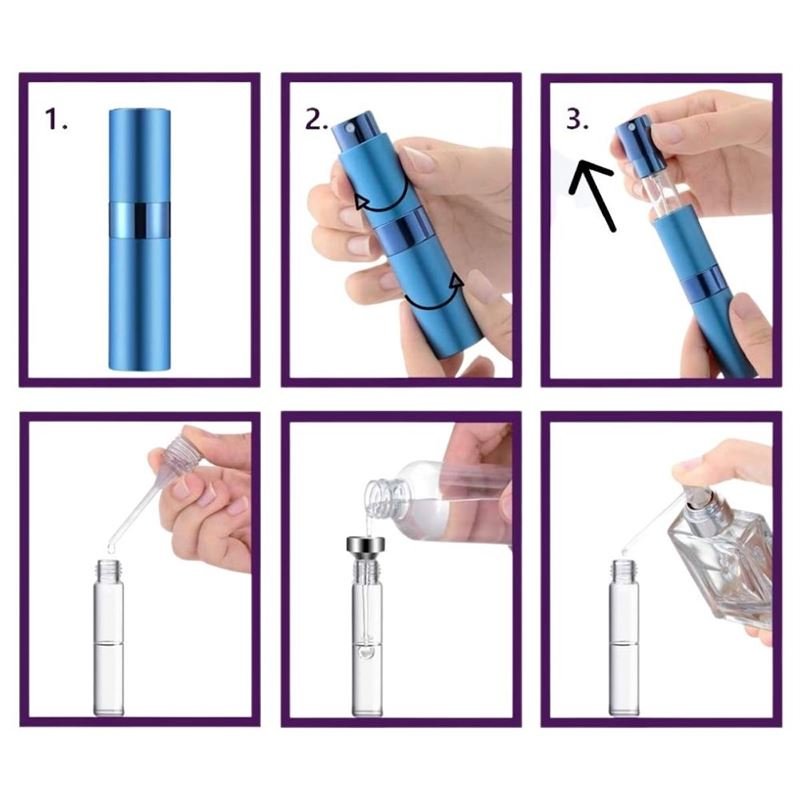 1.

2.

3.